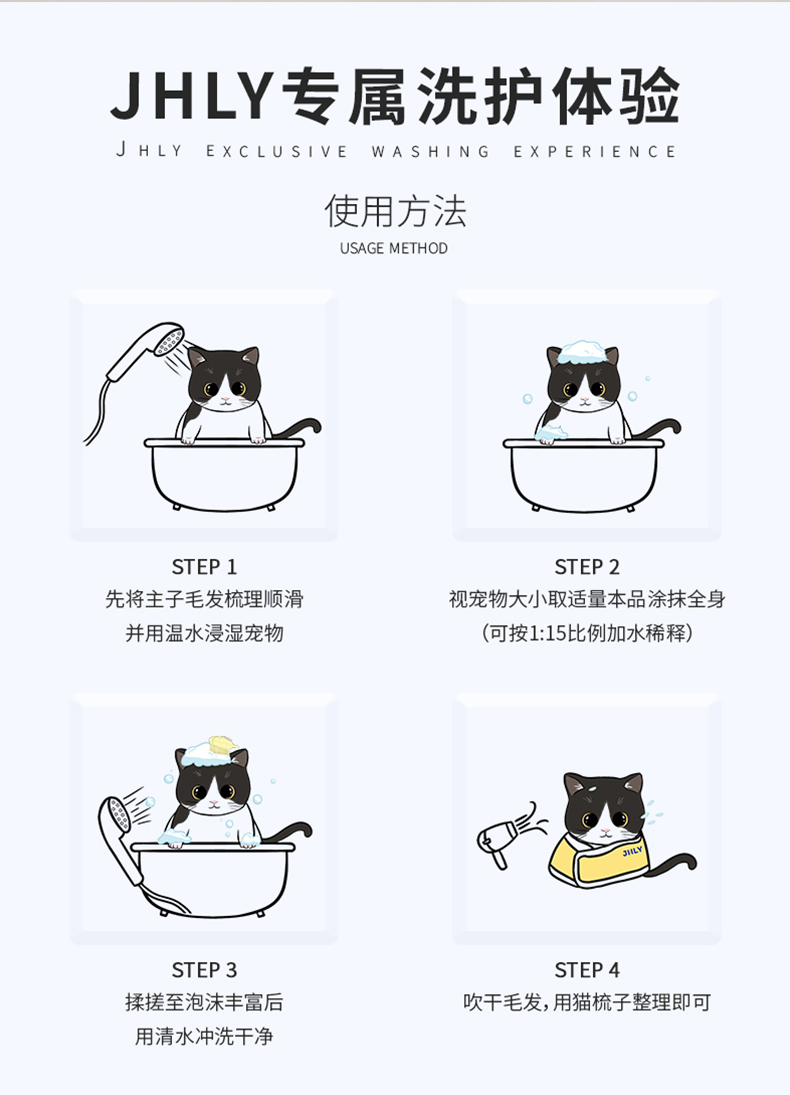 JHLY专属洗护体验
JHLY EXCLUSIVE WASHING EXPERIENCE

使用方法
USAGE METHOD

STEP 1
先将主子毛发梳理顺滑
并用温水浸湿宠物

STEP 2
视宠物大小取适量本品涂抹全身
（可按1:15比例加水稀释）

STEP 3
揉搓至泡沫丰富后
用清水冲洗干净

JHLY

STEP 4
吹干毛发，用猫梳子整理即可