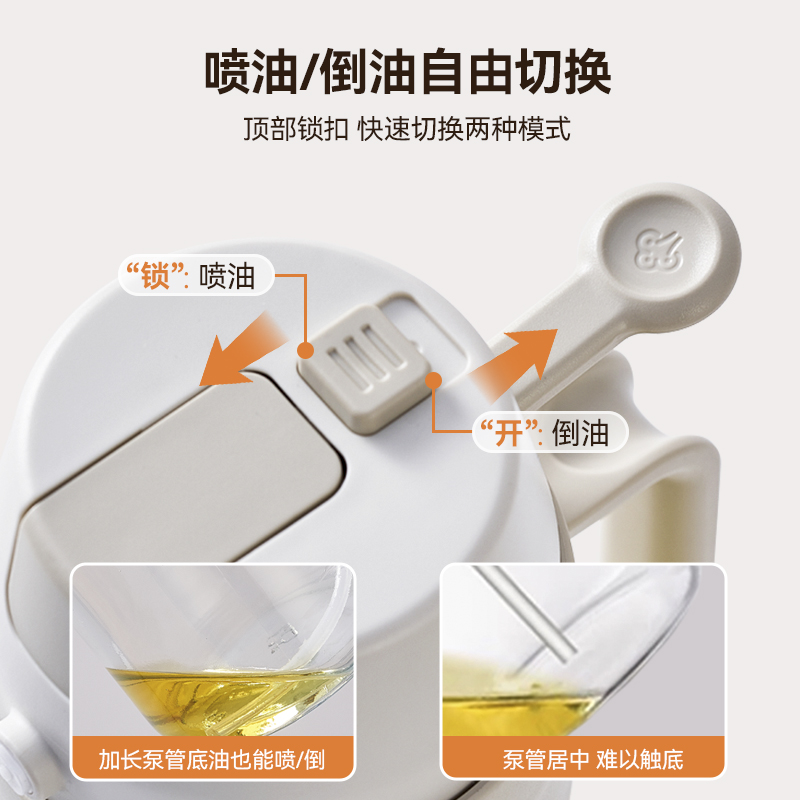 喷油/倒油自由切换

顶部锁扣 快速切换两种模式

“锁”: 喷油

“开”: 倒油

加长泵管底油也能喷/倒

泵管居中 难以触底