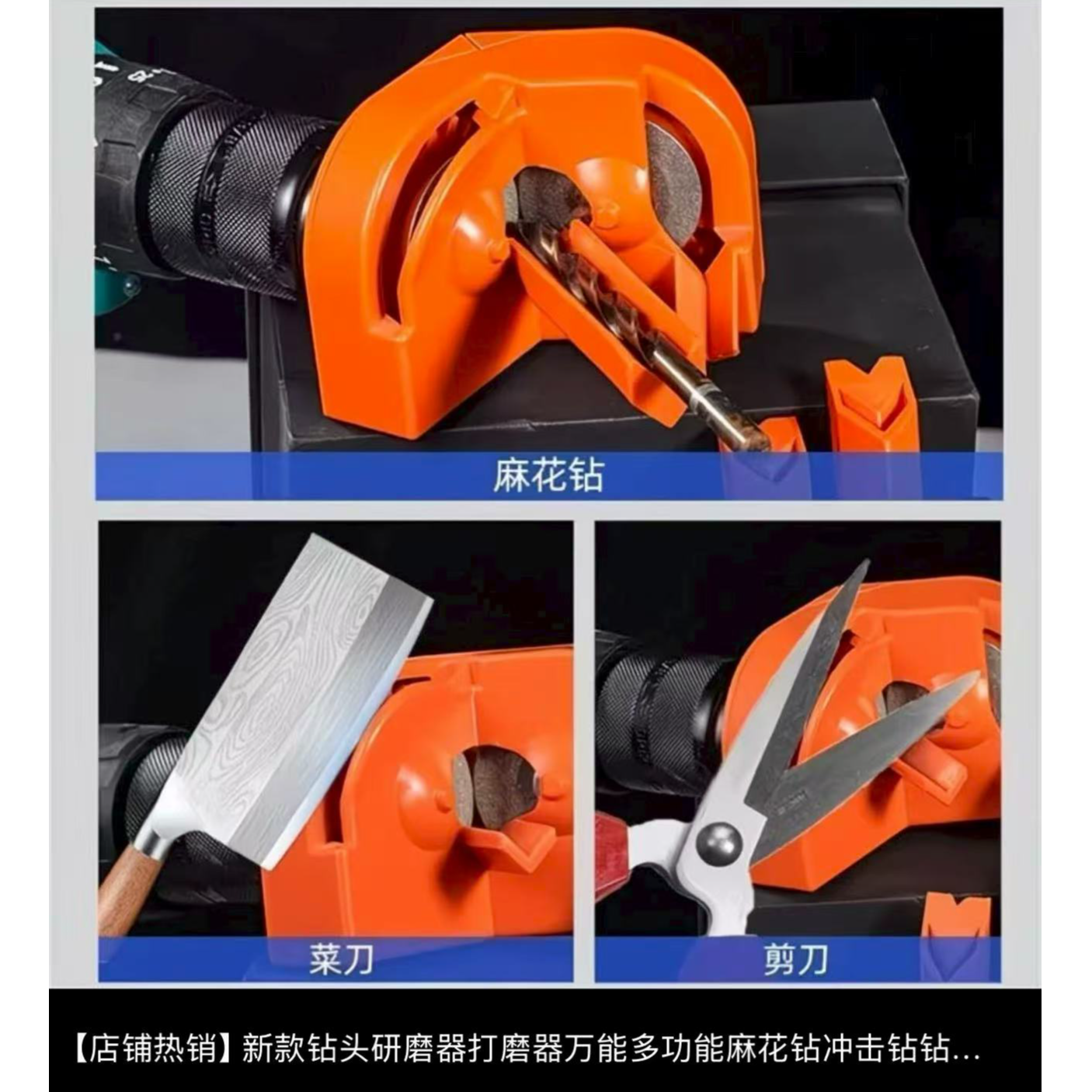 麻花钻

菜刀

剪刀

【店铺热销】新款钻头研磨器打磨器万能多功能麻花钻冲击钻钻...