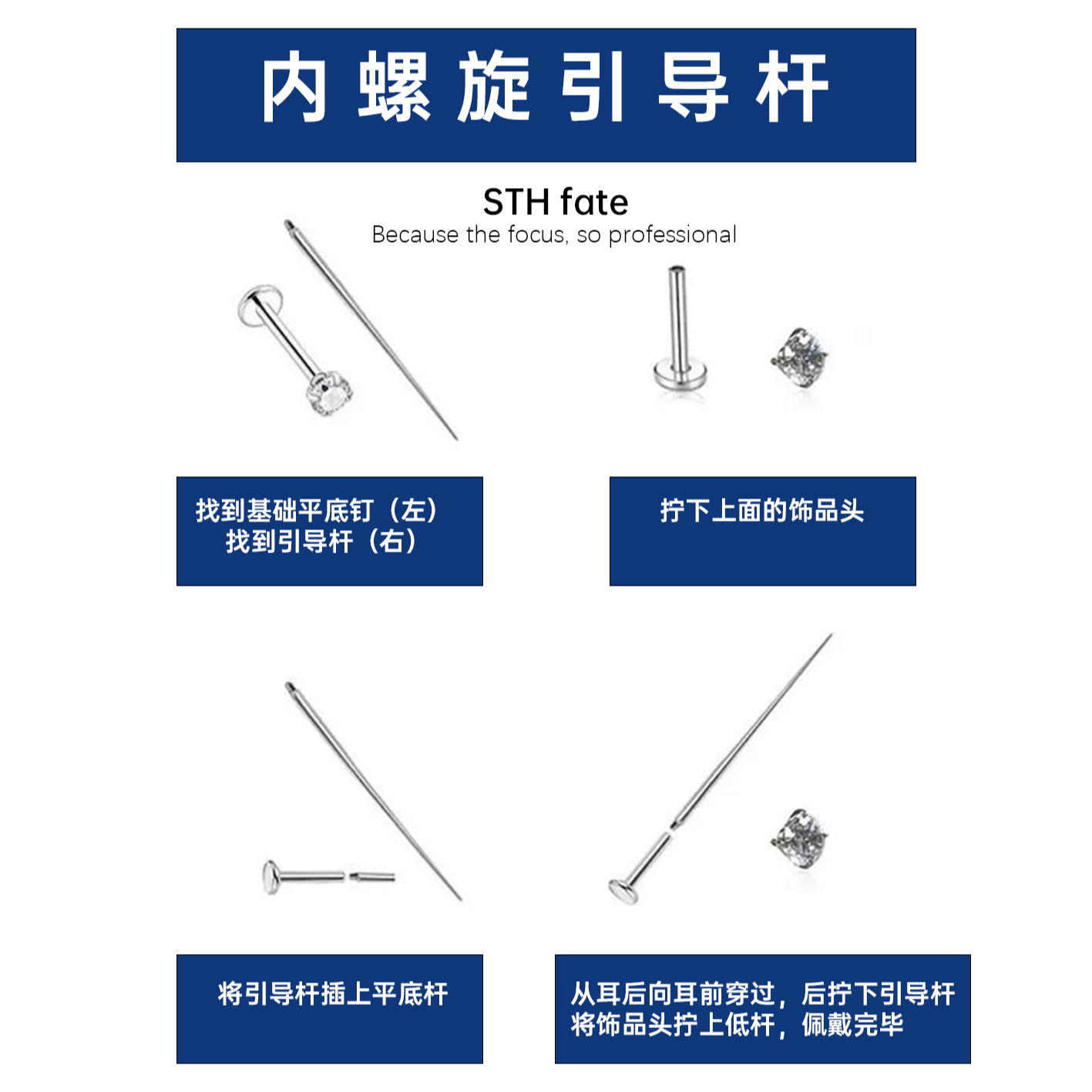 内螺旋引导杆

STH fate
Because the focus, so professional

找到基础平底钉（左）
找到引导杆（右）

拧下上面的饰品头

将引导杆插上平底杆

从耳后向耳前穿过，后拧下引导杆
将饰品头拧上低杆，佩戴完毕