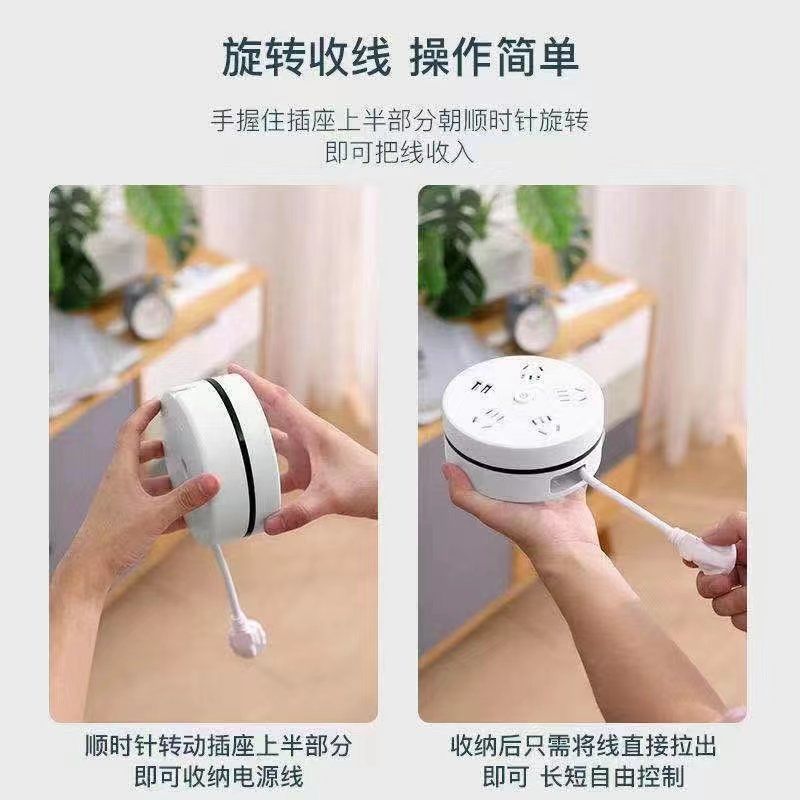 旋转收线 操作简单

手握住插座上半部分朝顺时针旋转
即可把线收入

顺时针转动插座上半部分
即可收纳电源线

收纳后只需将线直接拉出
即可 长短自由控制