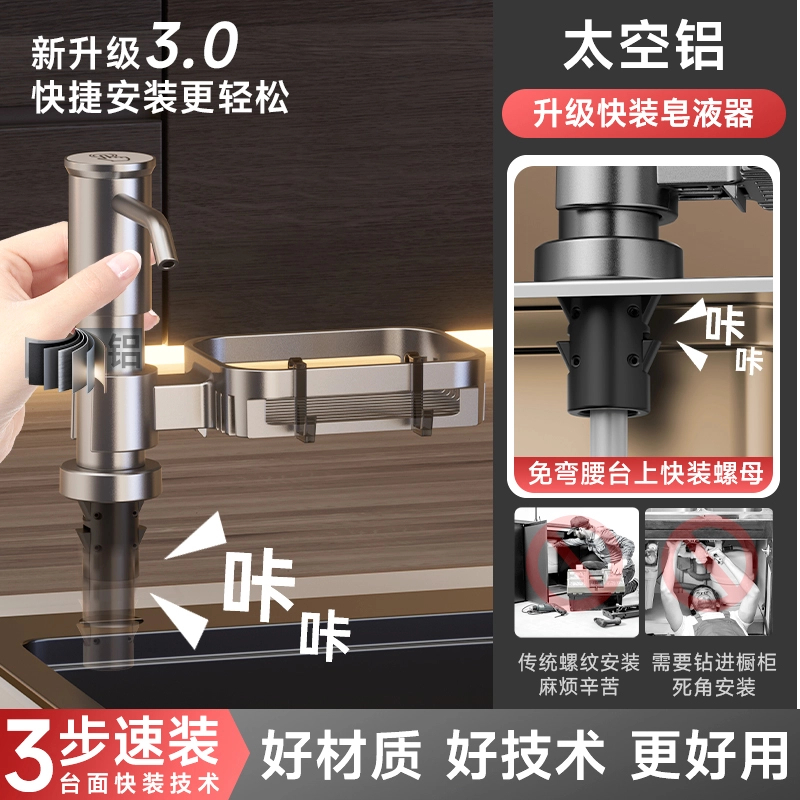 新升级3.0
快捷安装更轻松

铝

咔
咔

太空铝

升级快装皂液器

咔
咔

免弯腰台上快装螺母

传统螺纹安装
麻烦辛苦

需要钻进橱柜
死角安装

3步速装
台面快装技术

好材质 好技术 更好用