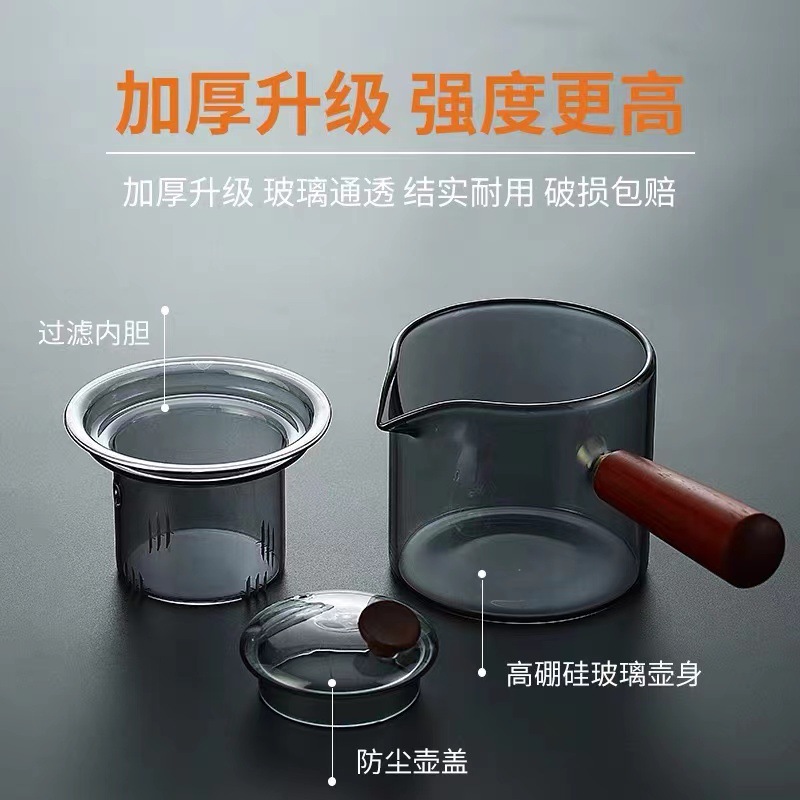 加厚升级 强度更高

加厚升级 玻璃通透 结实耐用 破损包赔

过滤内胆

高硼硅玻璃壶身

防尘壶盖