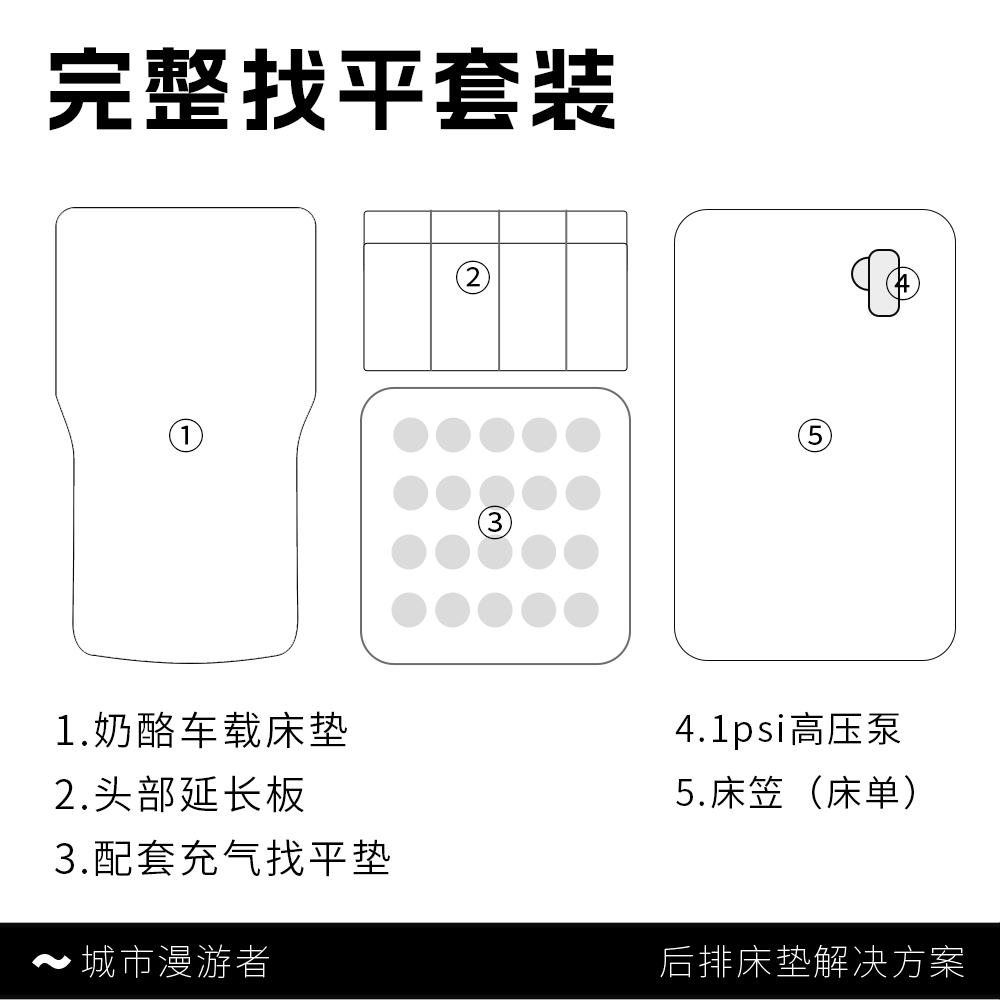 完整找平套装

①

②

③

④

⑤

1.奶酪车载床垫
2.头部延长板
3.配套充气找平垫

4.1psi高压泵
5.床笠（床单）

城市漫游者

后排床垫解决方案