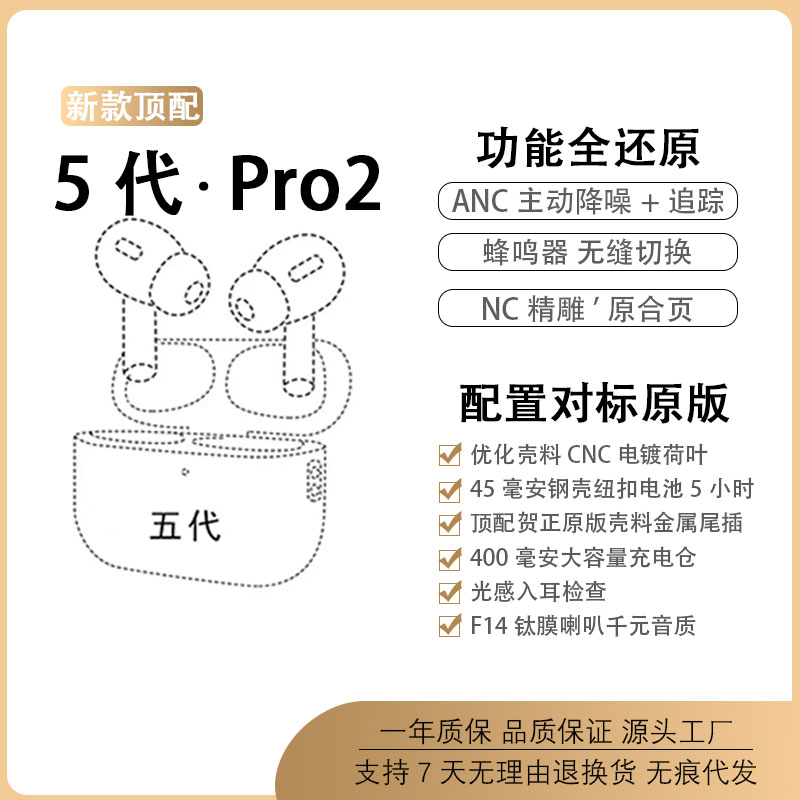 新款顶配

5 代 · Pro2

五代

功能全还原

ANC 主动降噪 + 追踪

蜂鸣器 无缝切换

NC 精雕 ′ 原合页

配置对标原版

优化壳料 CNC 电镀荷叶
45 毫安钢壳纽扣电池 5 小时
顶配贺正原版壳料金属尾插
400 毫安大容量充电仓
光感入耳检查
F14 钛膜喇叭千元音质

一年质保 品质保证 源头工厂
支持 7 天无理由退换货 无痕代发