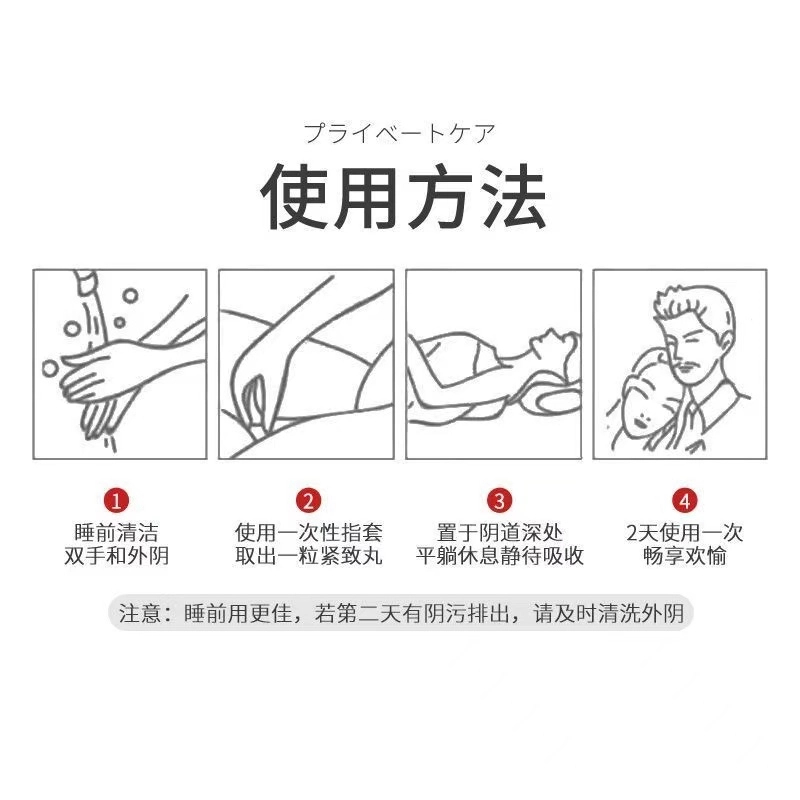 プライベートケア
使用方法

1
睡前清洁
双手和外阴

2
使用一次性指套
取出一粒紧致丸

3
置于阴道深处
平躺休息静待吸收

4
2天使用一次
畅享欢愉

注意：睡前用更佳，若第二天有阴污排出，请及时清洗外阴