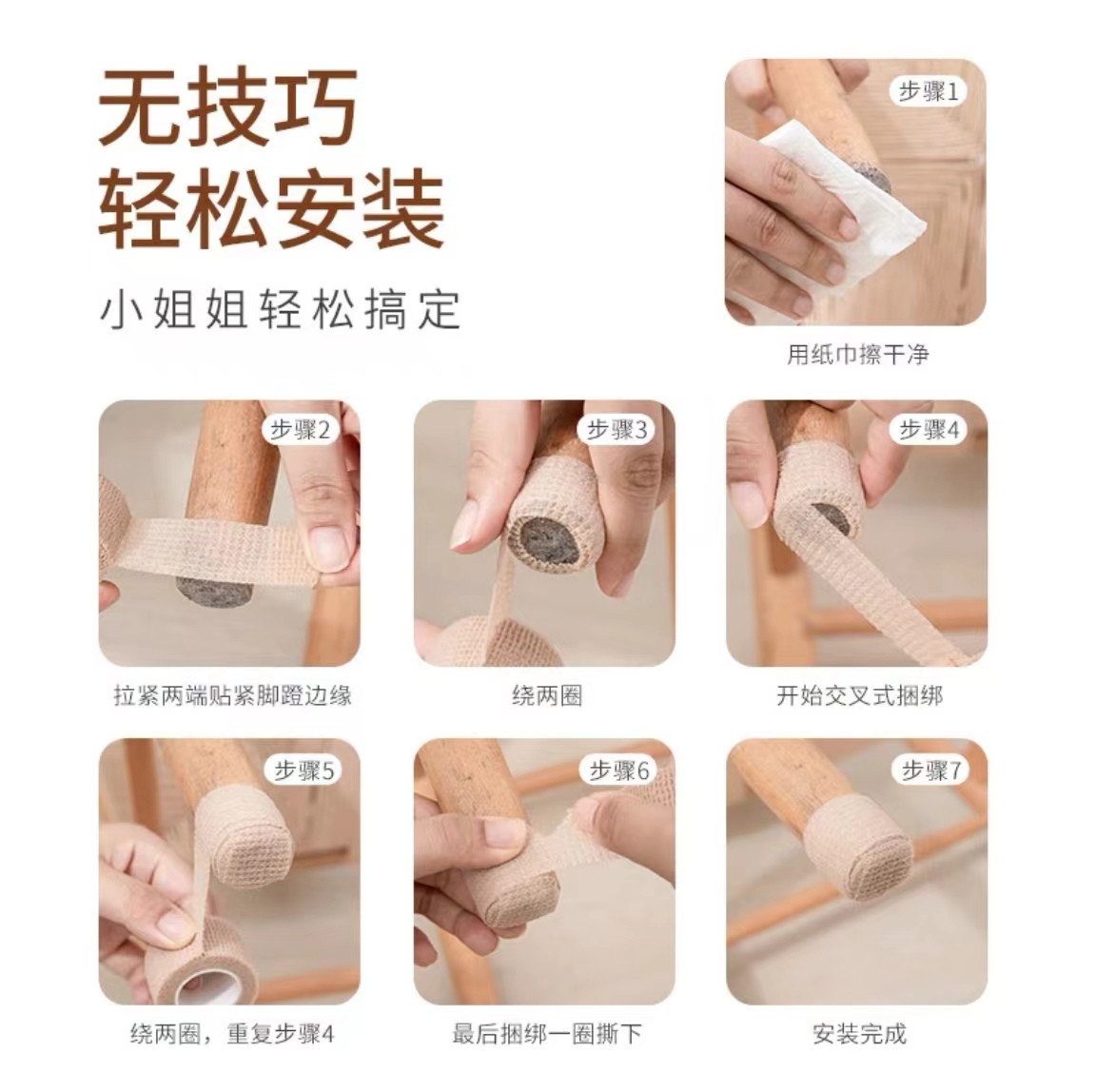 无技巧
轻松安装

小姐姐轻松搞定

步骤1
用纸巾擦干净

步骤2
拉紧两端贴紧脚蹬边缘

步骤3
绕两圈

步骤4
开始交叉式捆绑

步骤5
绕两圈，重复步骤4

步骤6
最后捆绑一圈撕下

步骤7
安装完成