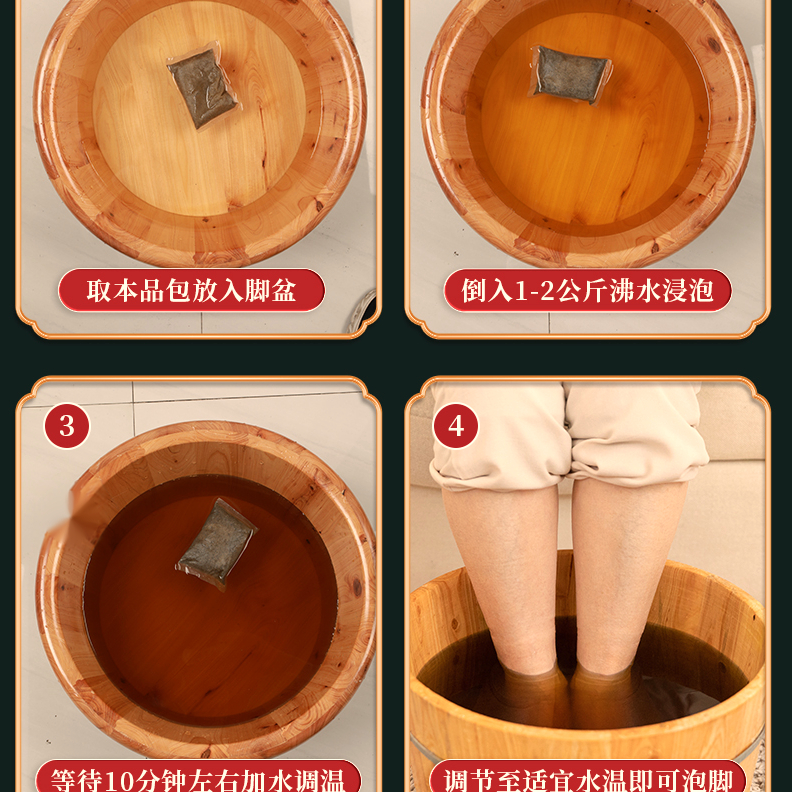 取本品包放入脚盆

倒入1-2公斤沸水浸泡

3

等待10分钟左右加水调温

4

调节至适宜水温即可泡脚