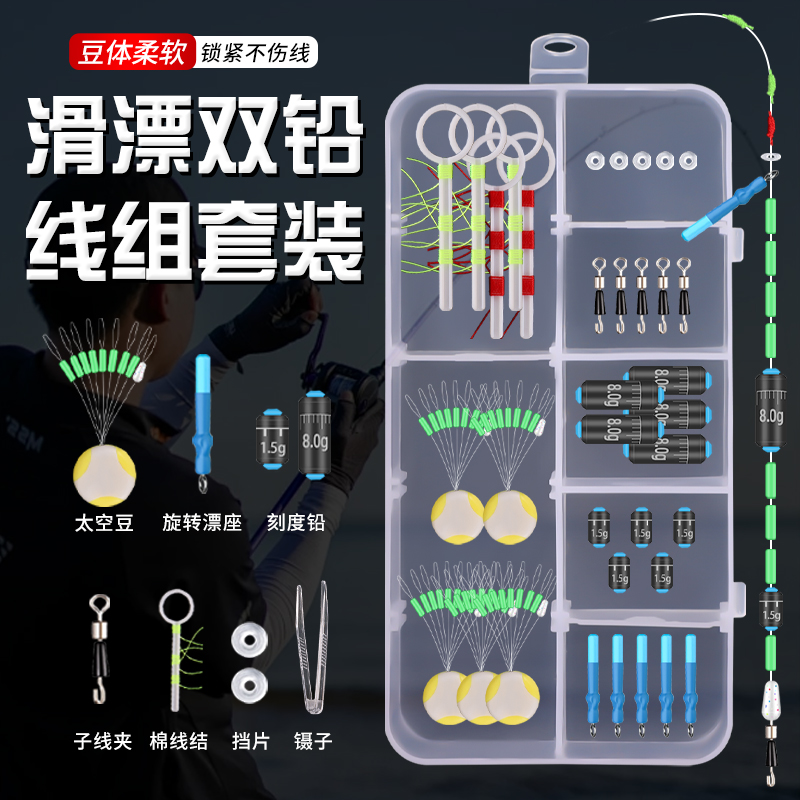 豆体柔软 锁紧不伤线

滑漂双铅
线组套装

1.5g 8.0g

太空豆 旋转漂座 刻度铅

子线夹 棉线结 挡片 镊子

8.0g 8.0g 8.0g 8.0g 8.0g

1.5g 1.5g 1.5g 1.5g 1.5g

8.0g

1.5g