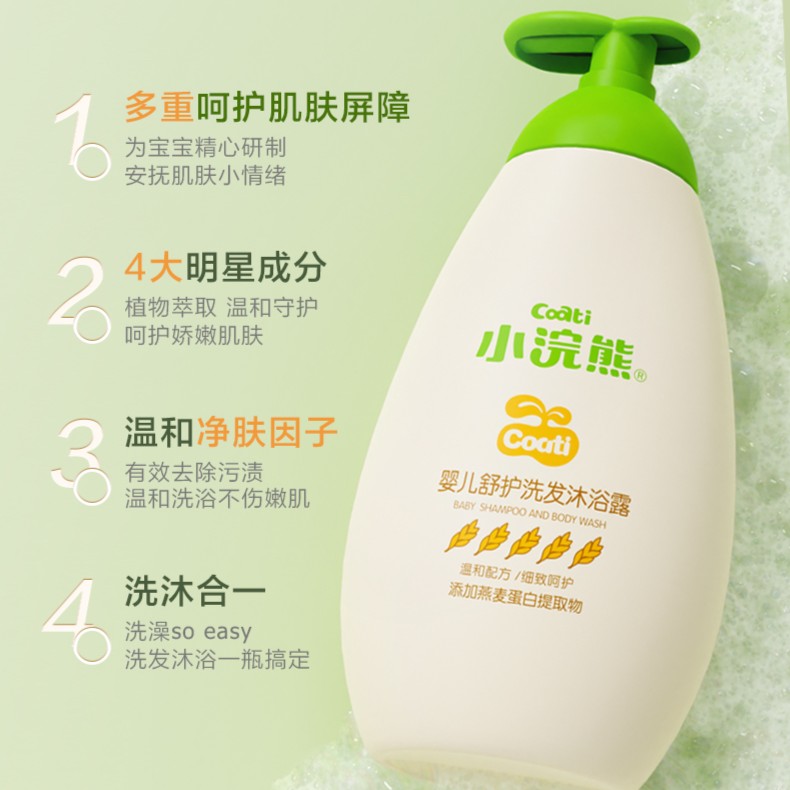 1 多重呵护肌肤屏障
为宝宝精心研制
安抚肌肤小情绪

2 4大明星成分
植物萃取 温和守护
呵护娇嫩肌肤

3 温和净肤因子
有效去除污渍
温和洗浴不伤嫩肌

4 洗沐合一
洗澡so easy
洗发沐浴一瓶搞定

Coati
小浣熊®

Coati
婴儿舒护洗发沐浴露
BABY SHAMPOO AND BODY WASH
温和配方 /细致呵护
添加燕麦蛋白提取物