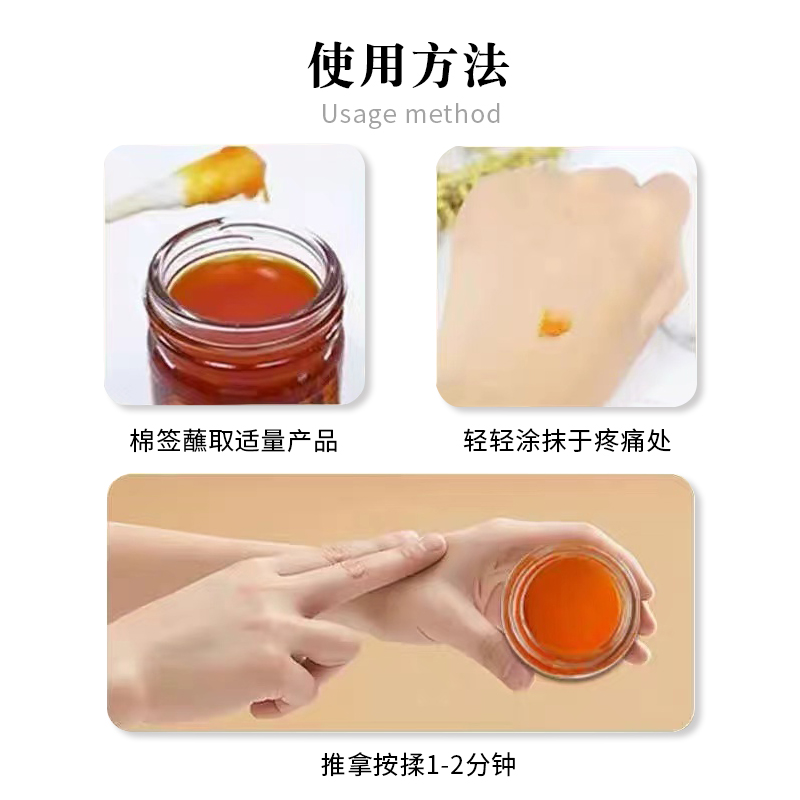 使用方法
Usage method

棉签蘸取适量产品

轻轻涂抹于疼痛处

推拿按揉1-2分钟