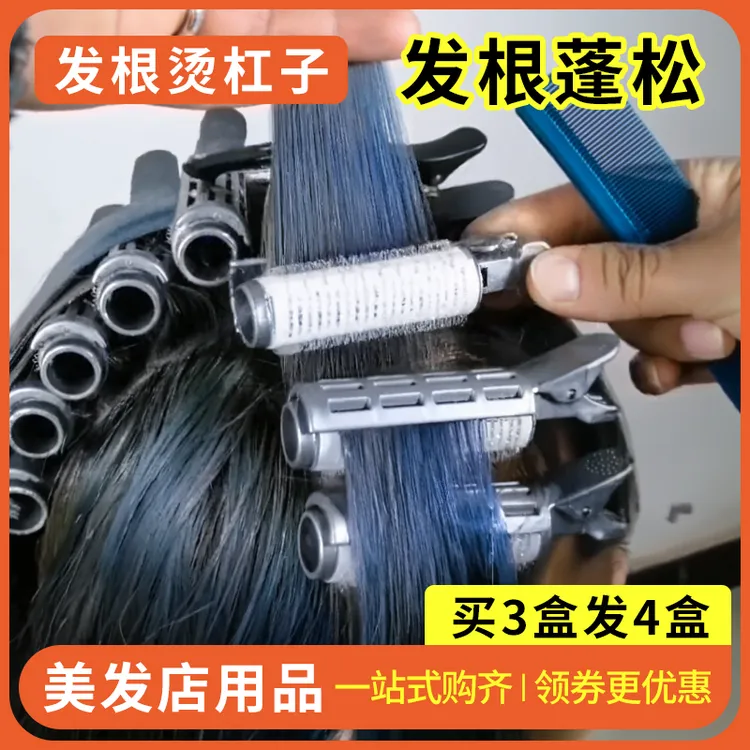 发根烫杠子

发根蓬松

买3盒发4盒

美发店用品 一站式购齐 | 领券更优惠