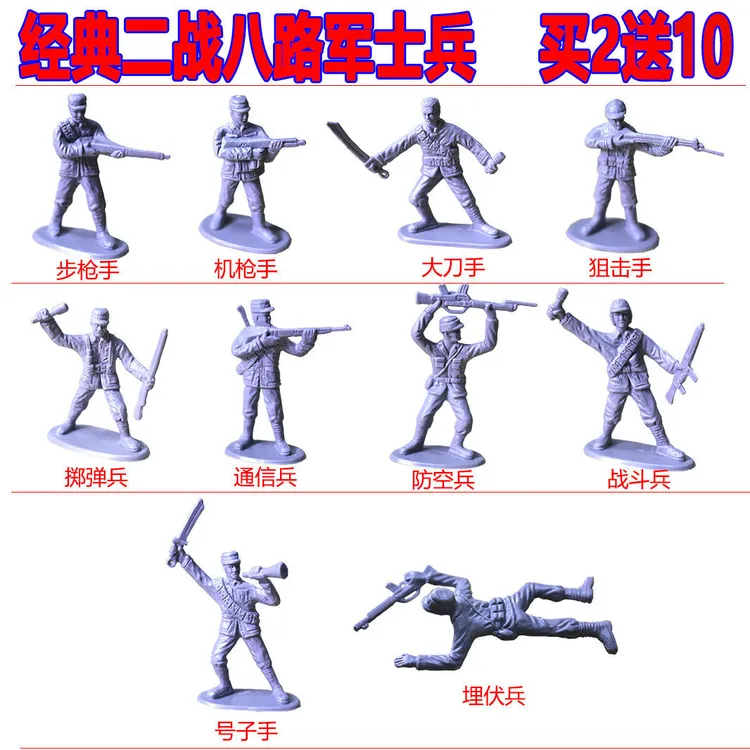 经典二战八路军士兵 买2送10

步枪手 机枪手 大刀手 狙击手

掷弹兵 通信兵 防空兵 战斗兵

号子手 埋伏兵