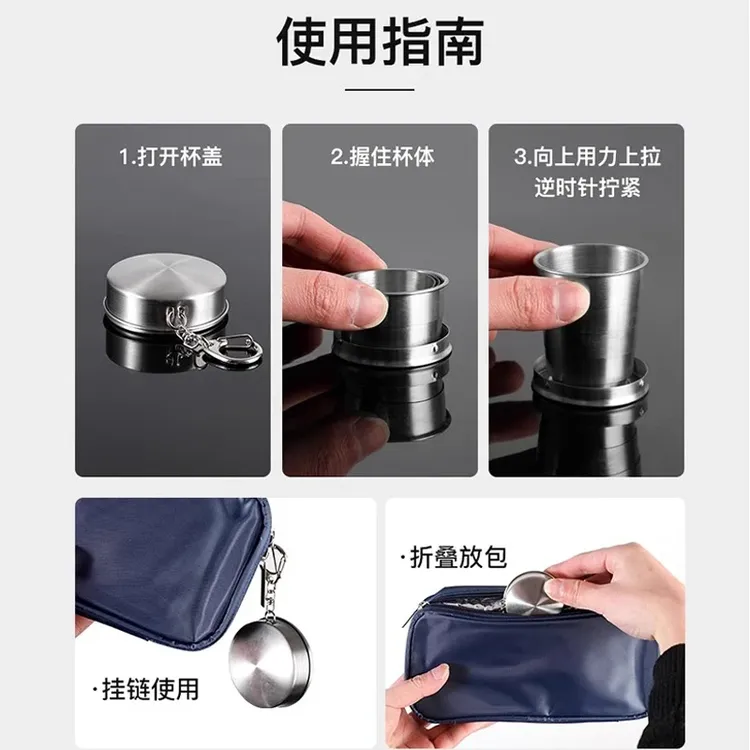 使用指南

1.打开杯盖

2.握住杯体

3.向上用力上拉 逆时针拧紧

·挂链使用

·折叠放包