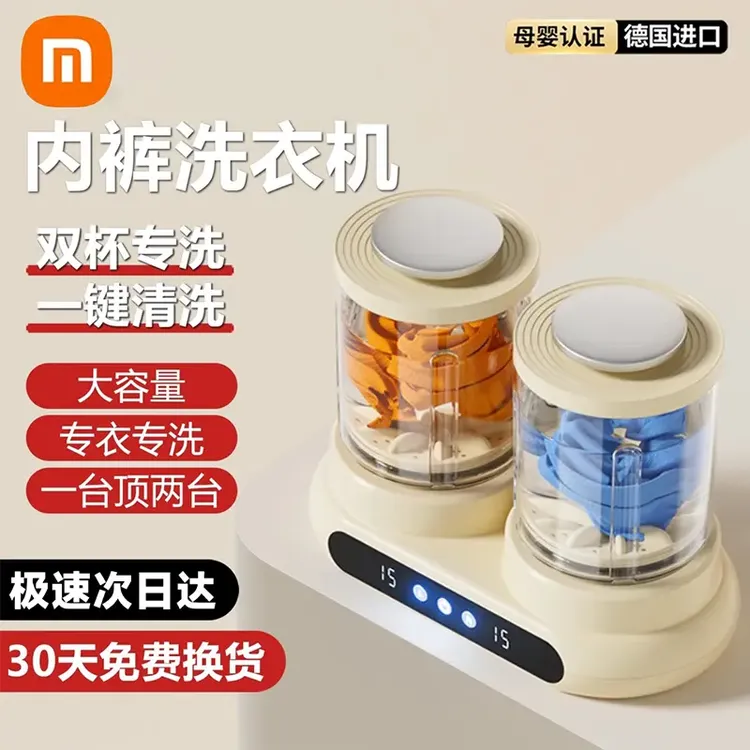 母婴认证 德国进口

内裤洗衣机

双杯专洗

一键清洗

大容量

专衣专洗

一台顶两台

极速次日达

30天免费换货

15

15