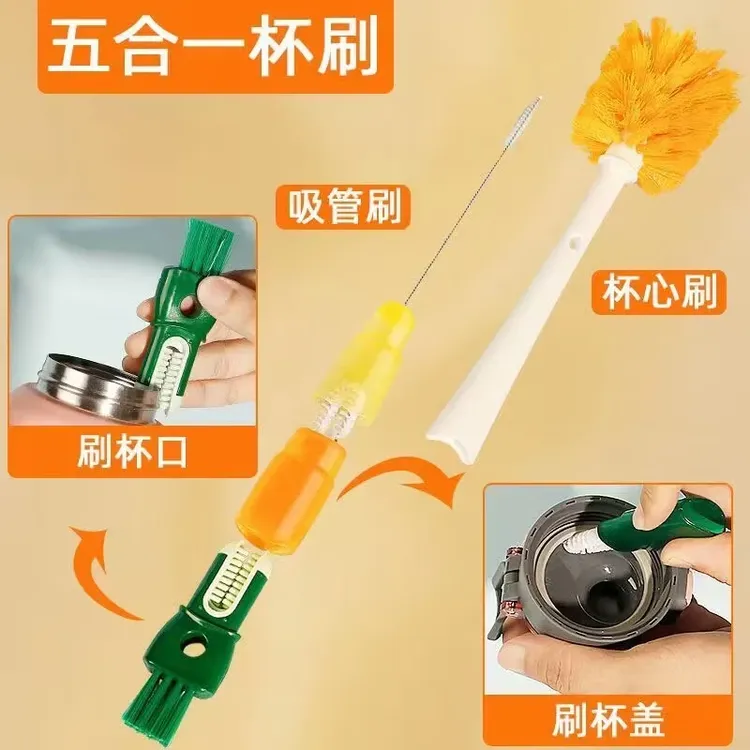 五合一杯刷

吸管刷

杯心刷

刷杯口

刷杯盖