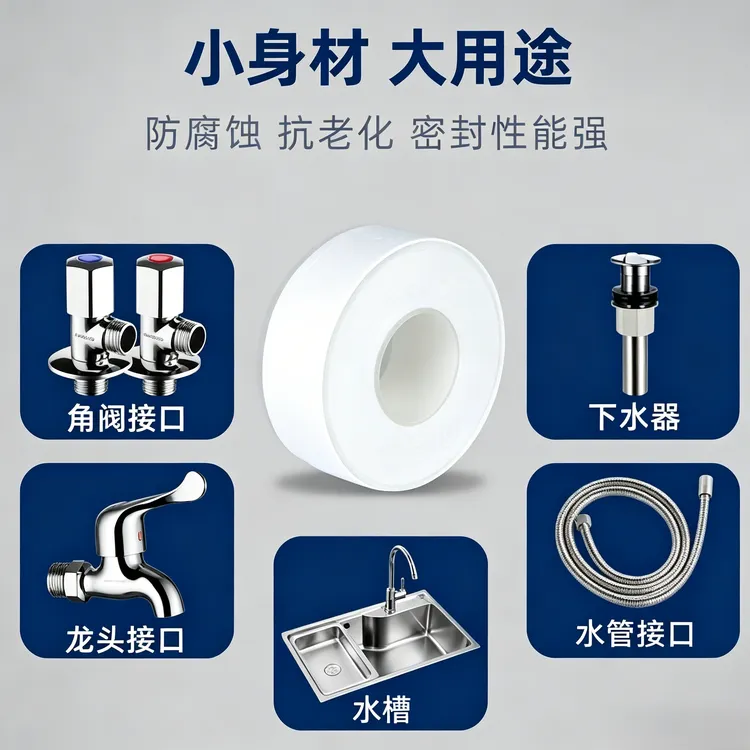 小身材 大用途

防腐蚀 抗老化 密封性能强

角阀接口

下水器

龙头接口

水槽

水管接口