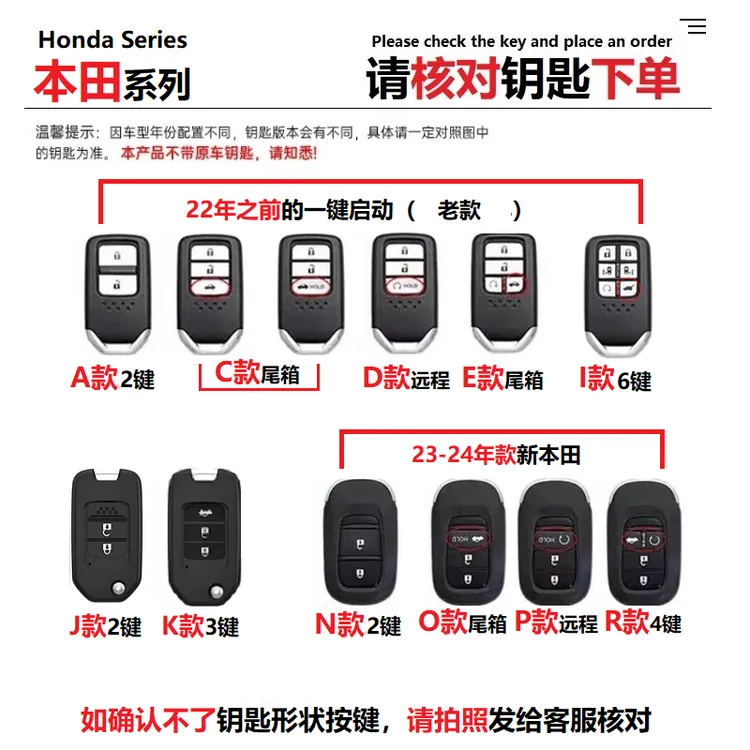 Honda Series
本田系列

Please check the key and place an order
请核对钥匙下单

温馨提示：因车型年份配置不同，钥匙版本会有不同，具体请一定对照图中的钥匙为准。本产品不带原车钥匙，请知悉！

22年之前的一键启动（ 老款 ）

HOLD HOLD

A款2键 C款尾箱 D款远程 E款尾箱 I款6键

23-24年款新本田

HOLD HOLD

J款2键 K款3键 N款2键 O款尾箱 P款远程 R款4键

如确认不了钥匙形状按键，请拍照发给客服核对