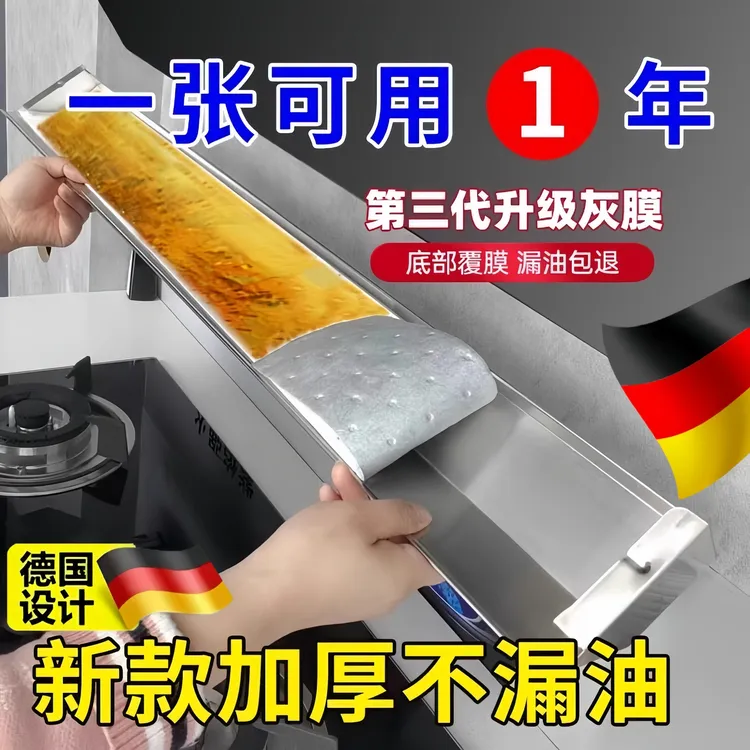 一张可用 1 年

第三代升级灰膜

底部覆膜 漏油包退

德国设计

新款加厚不漏油