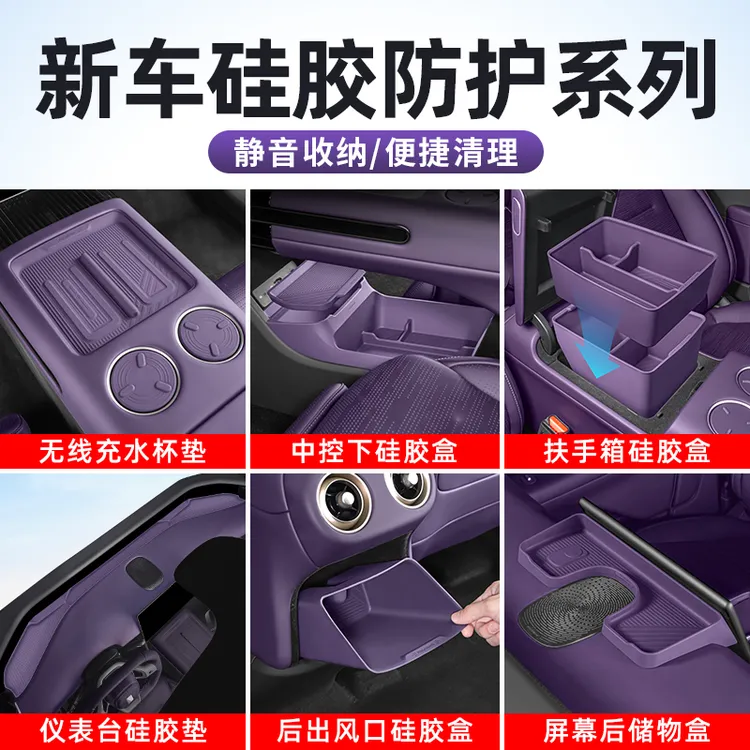 新车硅胶防护系列

静音收纳/便捷清理

无线充水杯垫

中控下硅胶盒

扶手箱硅胶盒

仪表台硅胶垫

后出风口硅胶盒

屏幕后储物盒