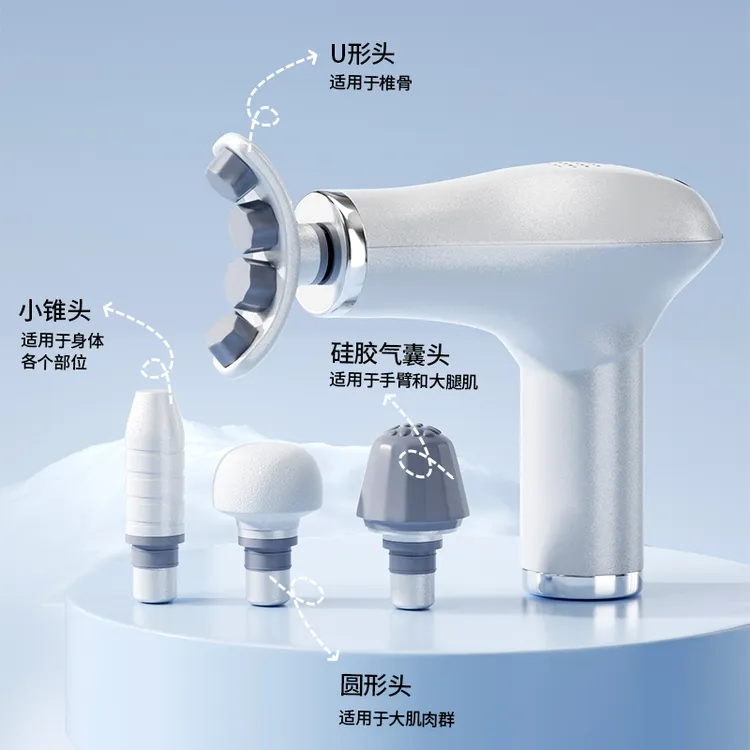 U形头
适用于椎骨

小锥头
适用于身体各个部位

硅胶气囊头
适用于手臂和大腿肌

圆形头
适用于大肌肉群