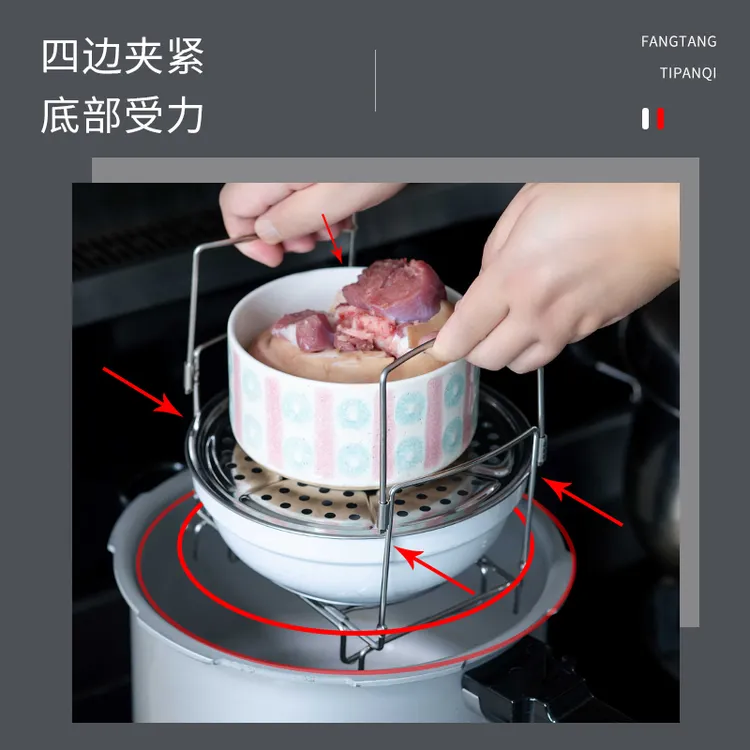 四边夹紧
底部受力

FANGTANG
TIPANQI