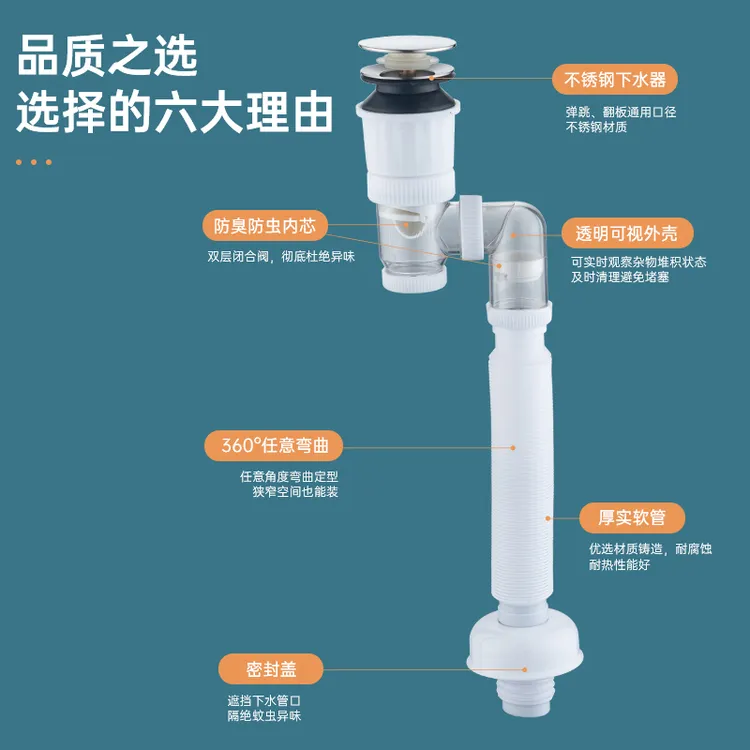 品质之选
选择的六大理由

不锈钢下水器
弹跳、翻板通用口径
不锈钢材质

防臭防虫内芯
双层闭合阀，彻底杜绝异味

透明可视外壳
可实时观察杂物堆积状态
及时清理避免堵塞

360°任意弯曲
任意角度弯曲定型
狭窄空间也能装

厚实软管
优选材质铸造，耐腐蚀
耐热性能好

密封盖
遮挡下水管口
隔绝蚊虫异味