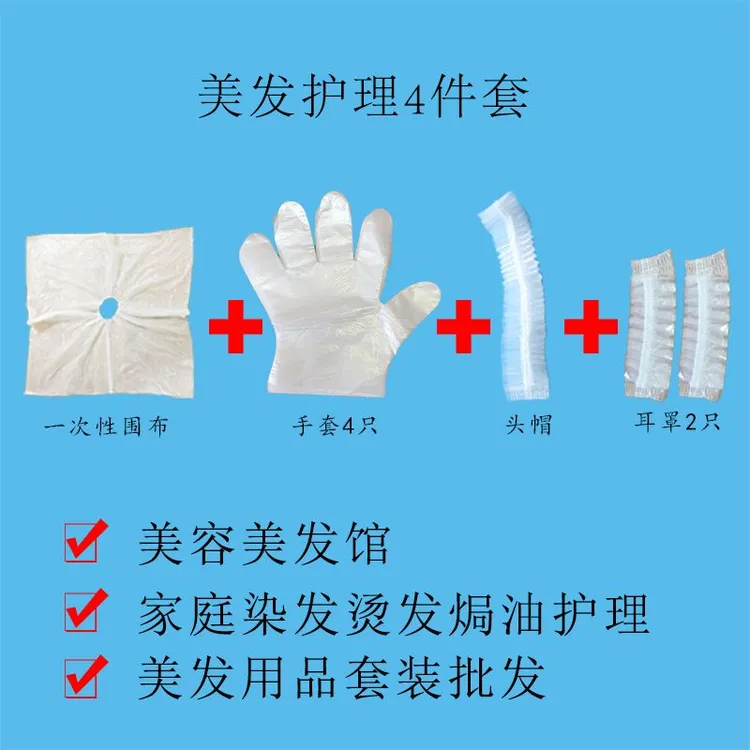 美发护理4件套

一次性围布

手套4只

头帽

耳罩2只

美容美发馆

家庭染发烫发焗油护理

美发用品套装批发